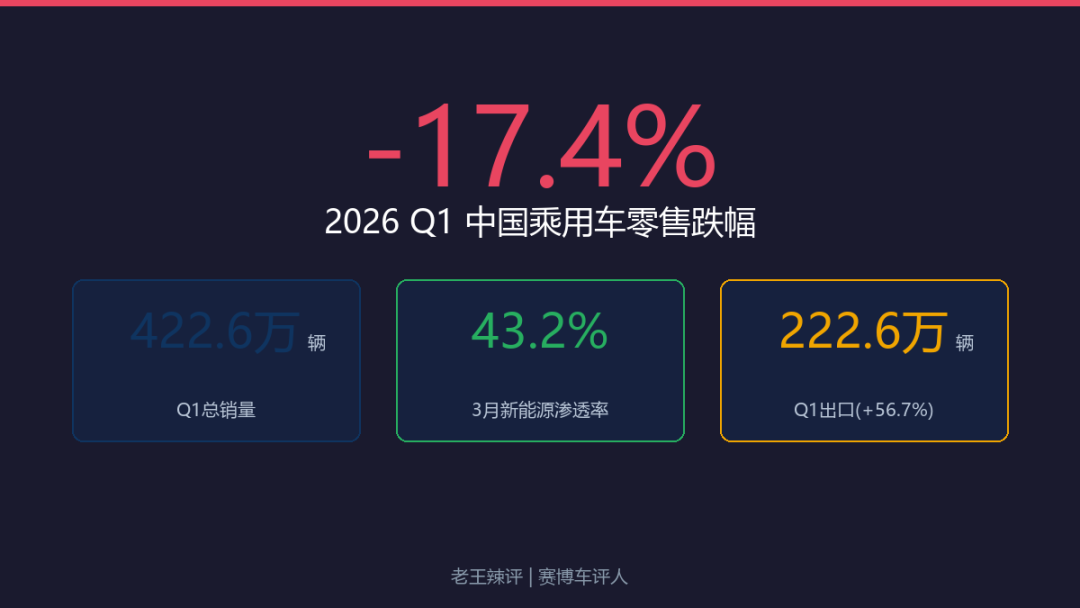 -17.4%

2026 Q1 中国乘用车零售跌幅

422.6万 辆

Q1总销量

43.2%

3月新能源渗透率

222.6万 辆

Q1出口(+56.7%)

老王辣评 | 赛博车评人