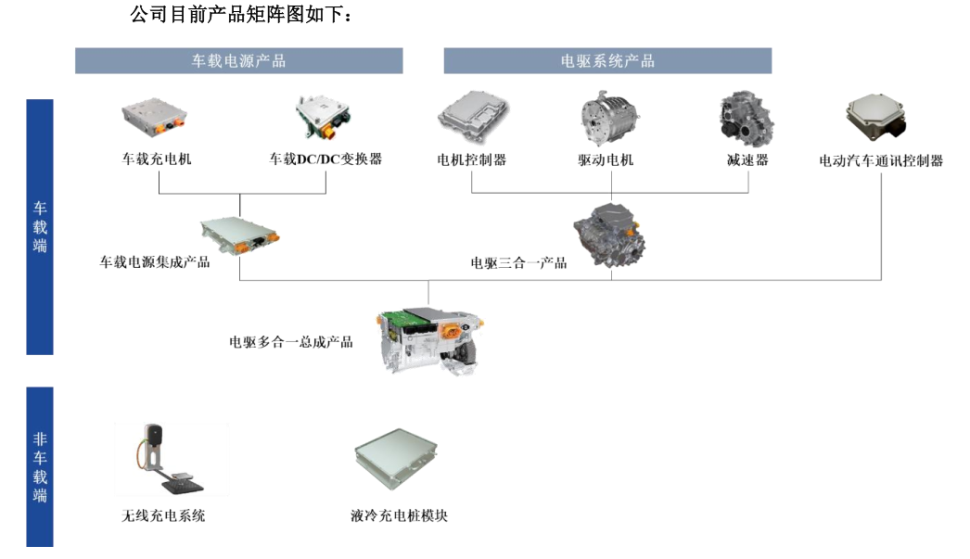 公司目前产品矩阵图如下：

车载电源产品

电驱系统产品

车载端

车载充电机

车载DC/DC变换器

电机控制器

驱动电机

减速器

电动汽车通讯控制器

车载电源集成产品

电驱三合一产品

电驱多合一总成产品

非车载端

无线充电系统

液冷充电桩模块