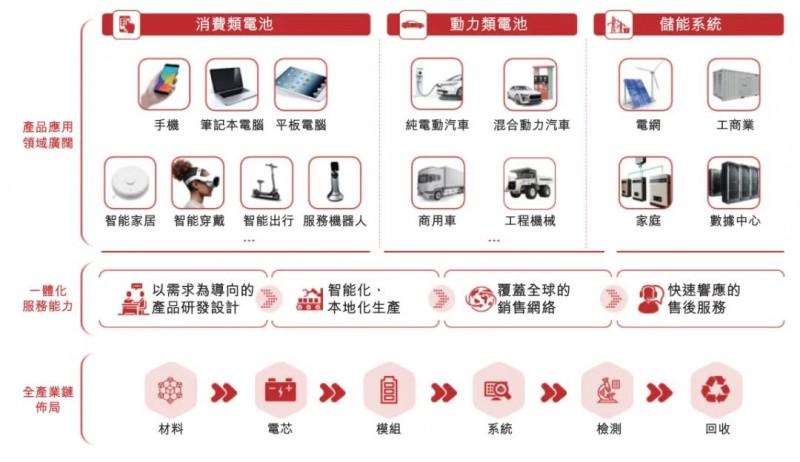 產品應用領域廣闊

消費類電池

手機 筆記本電腦 平板電腦

智能家居 智能穿戴 智能出行 服務機器人

...

動力類電池

純電動汽車 混合動力汽車

商用車 工程機械

...

儲能系統

電網 工商業

家庭 數據中心

一體化服務能力

以需求為導向的產品研發設計

智能化、本地化生產

覆蓋全球的銷售網絡

快速響應的售後服務

全產業鏈佈局

材料 電芯 模組 系統 檢測 回收