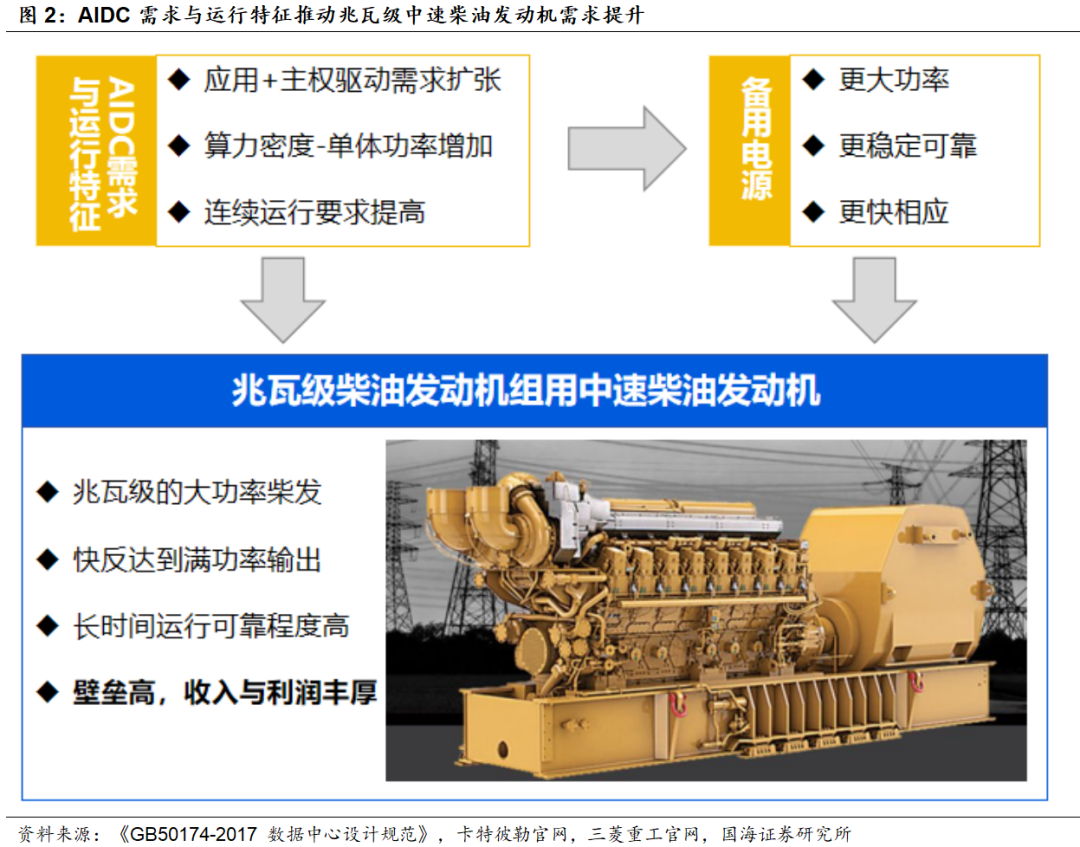 图 2：AIDC 需求与运行特征推动兆瓦级中速柴油发动机需求提升

AIDC需求与运行特征

◆ 应用+主权驱动需求扩张

◆ 算力密度-单体功率增加

◆ 连续运行要求提高

备用电源

◆ 更大功率

◆ 更稳定可靠

◆ 更快相应

兆瓦级柴油发动机组用中速柴油发动机

◆ 兆瓦级的大功率柴发

◆ 快反达到满功率输出

◆ 长时间运行可靠程度高

◆ 壁垒高，收入与利润丰厚

资料来源：《GB50174-2017 数据中心设计规范》，卡特彼勒官网，三菱重工官网，国海证券研究所