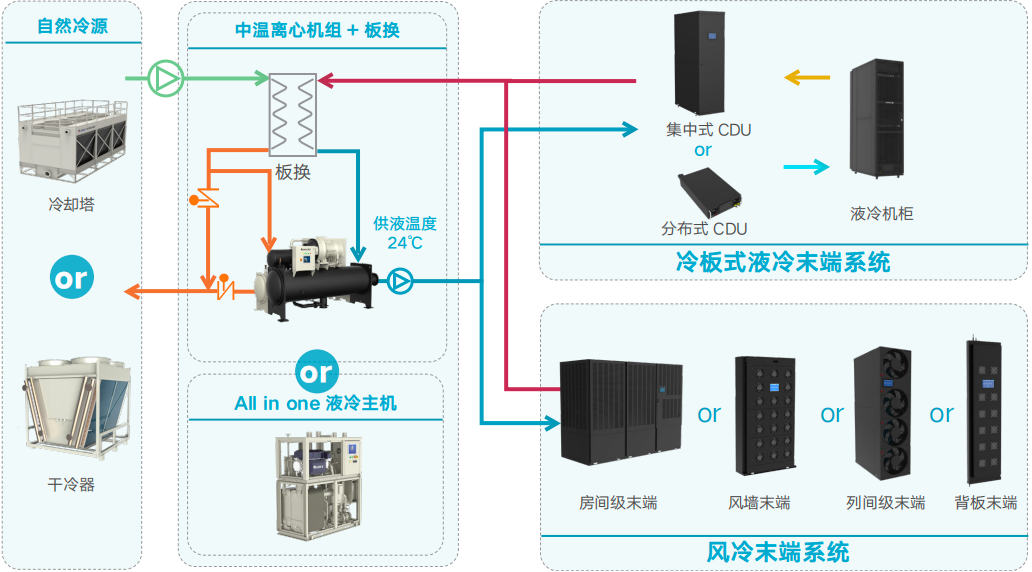 自然冷源

冷却塔

or

干冷器

中温离心机组 + 板换

板换

供液温度
24℃

or

All in one 液冷主机

集中式 CDU
or
分布式 CDU

液冷机柜

冷板式液冷末端系统

房间级末端

or

风墙末端

or

列间级末端

or

背板末端

风冷末端系统