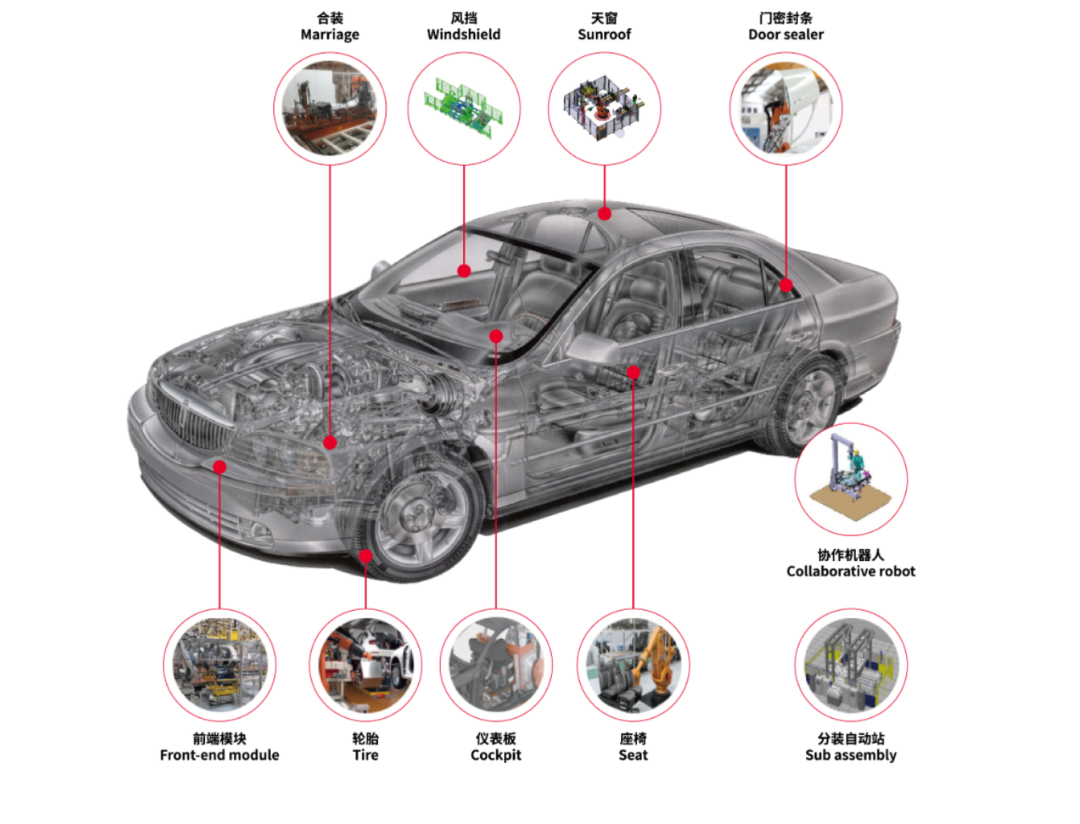 合装
Marriage

风挡
Windshield

天窗
Sunroof

门密封条
Door sealer

协作机器人
Collaborative robot

前端模块
Front-end module

轮胎
Tire

仪表板
Cockpit

座椅
Seat

分装自动站
Sub assembly