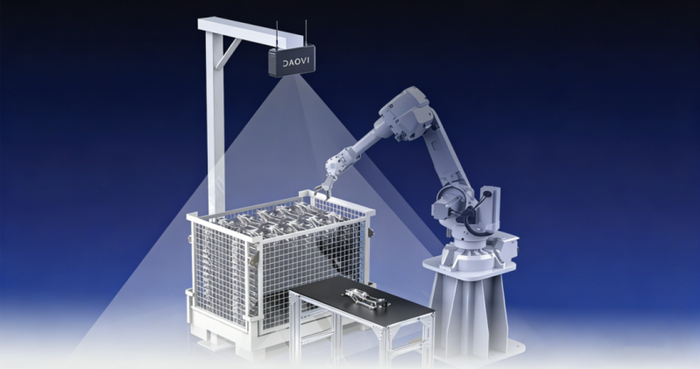 DAOVI