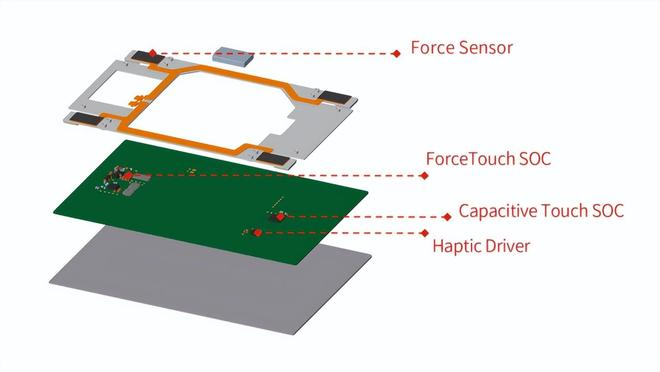 Force Sensor

ForceTouch SOC

Capacitive Touch SOC

Haptic Driver