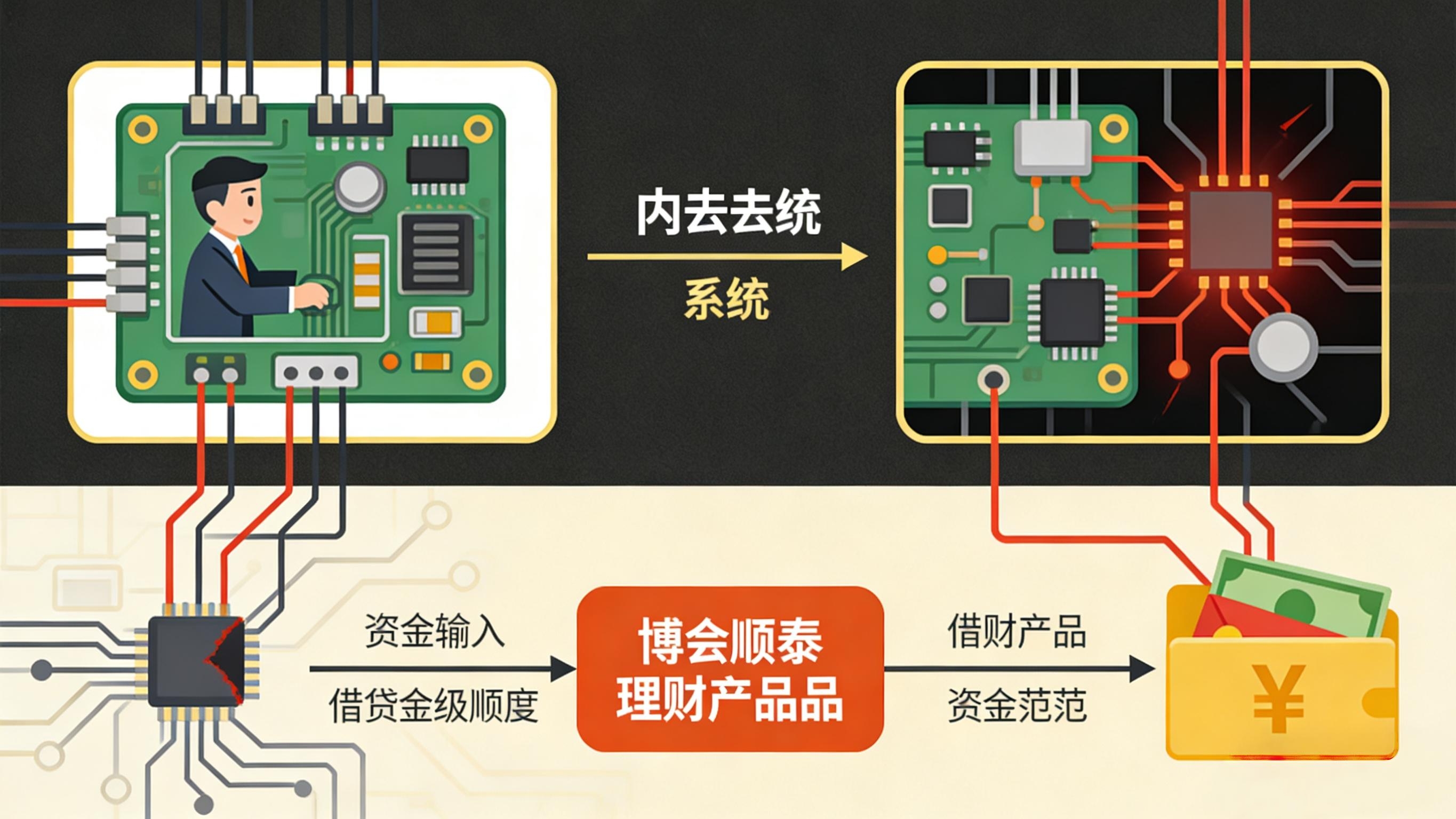 内去去统

系统

资金输入

借贷金级顺度

博会顺泰
理财产品品

借财产品

资金范范

¥