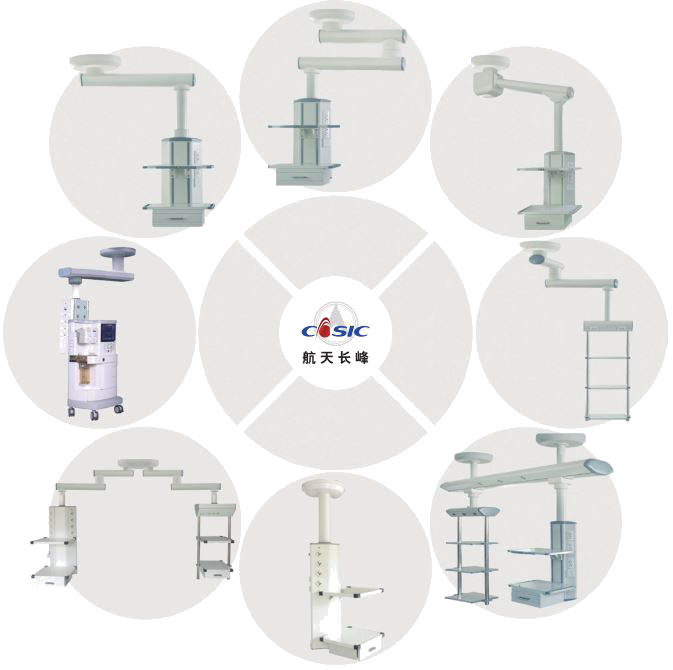 CASIC
航天长峰