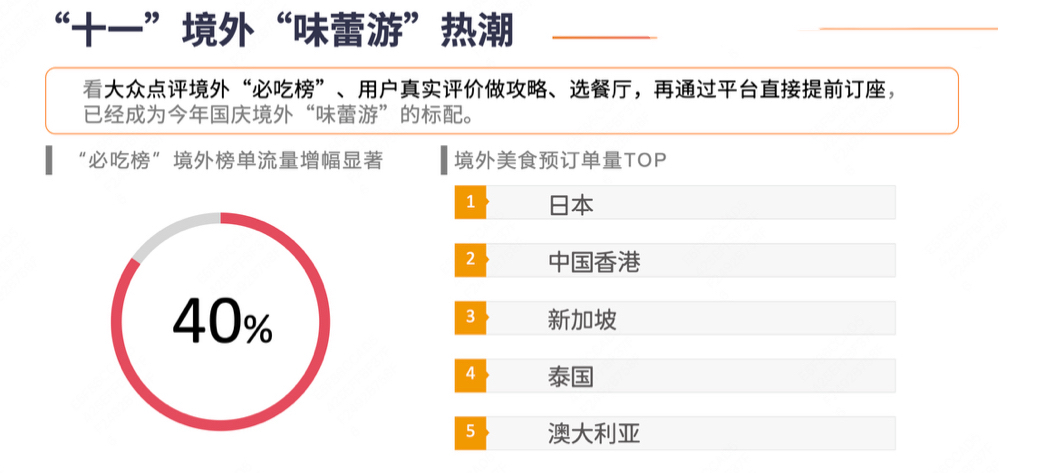 “十一”境外“味蕾游”热潮

看大众点评境外“必吃榜”、用户真实评价做攻略、选餐厅，再通过平台直接提前订座，已经成为今年国庆境外“味蕾游”的标配。

“必吃榜”境外榜单流量增幅显著

40%

境外美食预订单量TOP

1 日本

2 中国香港

3 新加坡

4 泰国

5 澳大利亚