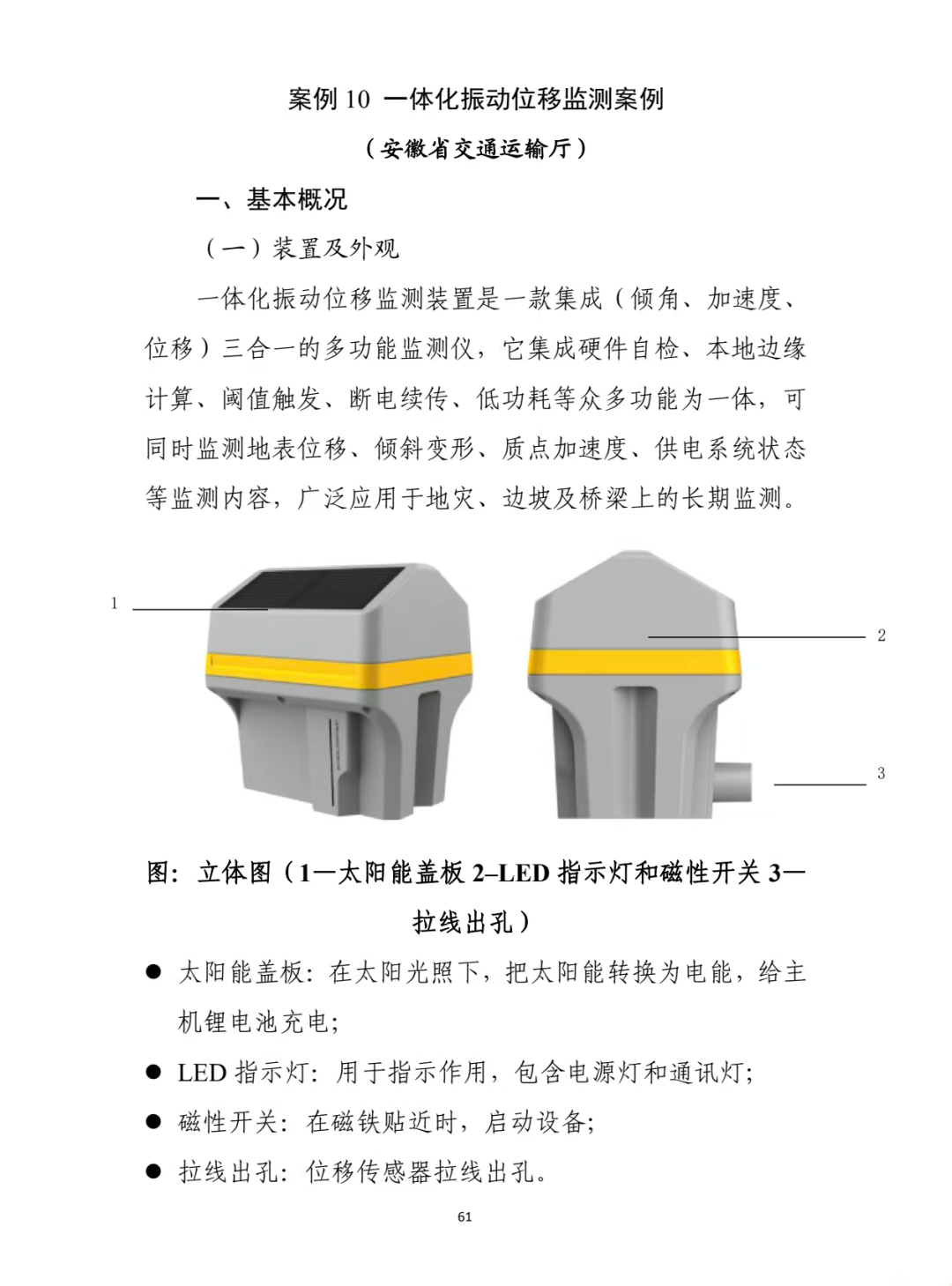 案例 10 一体化振动位移监测案例

（安徽省交通运输厅）

一、基本概况

（一）装置及外观

一体化振动位移监测装置是一款集成（倾角、加速度、位移）三合一的多功能监测仪，它集成硬件自检、本地边缘计算、阈值触发、断电续传、低功耗等众多功能为一体，可同时监测地表位移、倾斜变形、质点加速度、供电系统状态等监测内容，广泛应用于地灾、边坡及桥梁上的长期监测。

1

2

3

图：立体图（1—太阳能盖板 2–LED 指示灯和磁性开关 3—拉线出孔）

● 太阳能盖板：在太阳光照下，把太阳能转换为电能，给主机锂电池充电；

● LED 指示灯：用于指示作用，包含电源灯和通讯灯；

● 磁性开关：在磁铁贴近时，启动设备；

● 拉线出孔：位移传感器拉线出孔。

61