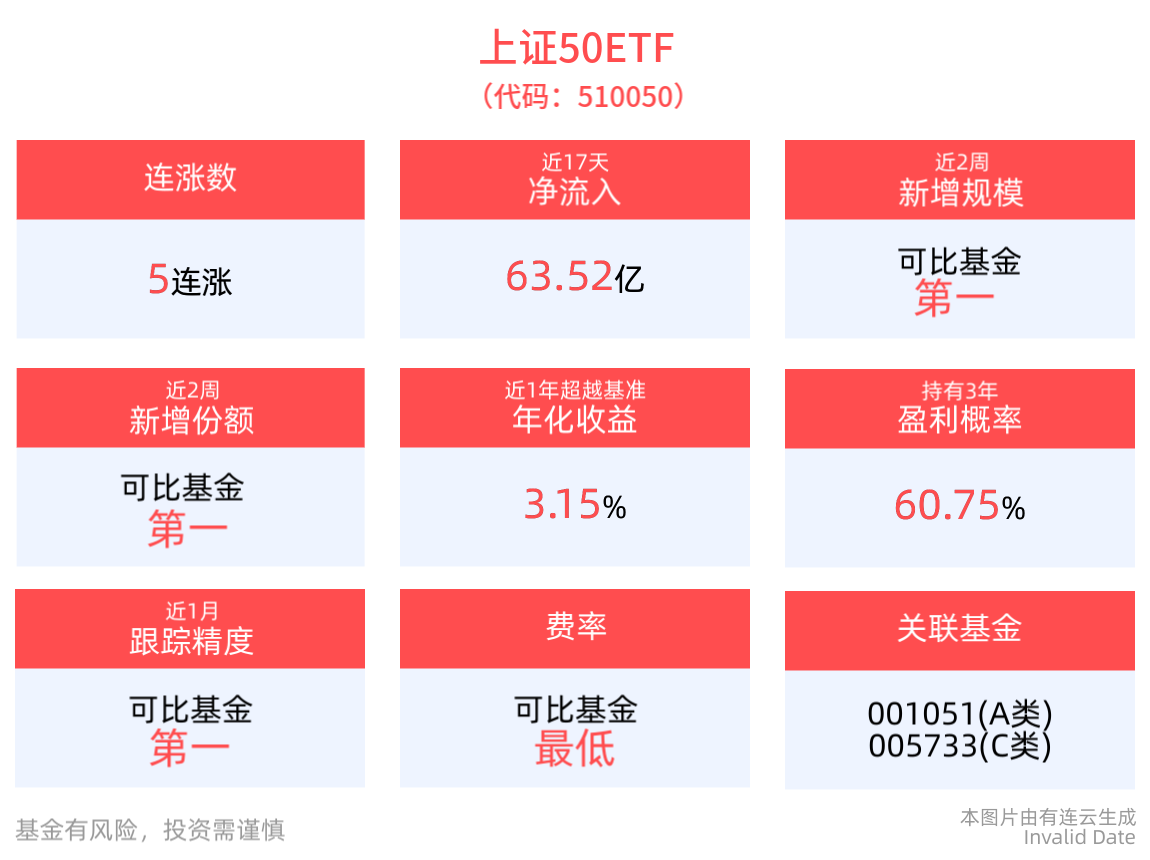 上证50ETF
（代码：510050）

连涨数

5连涨

近17天
净流入

63.52亿

近2周
新增规模

可比基金
第一

近2周
新增份额

可比基金
第一

近1年超越基准
年化收益

3.15%

持有3年
盈利概率

60.75%

近1月
跟踪精度

可比基金
第一

费率

可比基金
最低

关联基金

001051(A类)
005733(C类)

基金有风险，投资需谨慎

本图片由有连云生成
Invalid Date