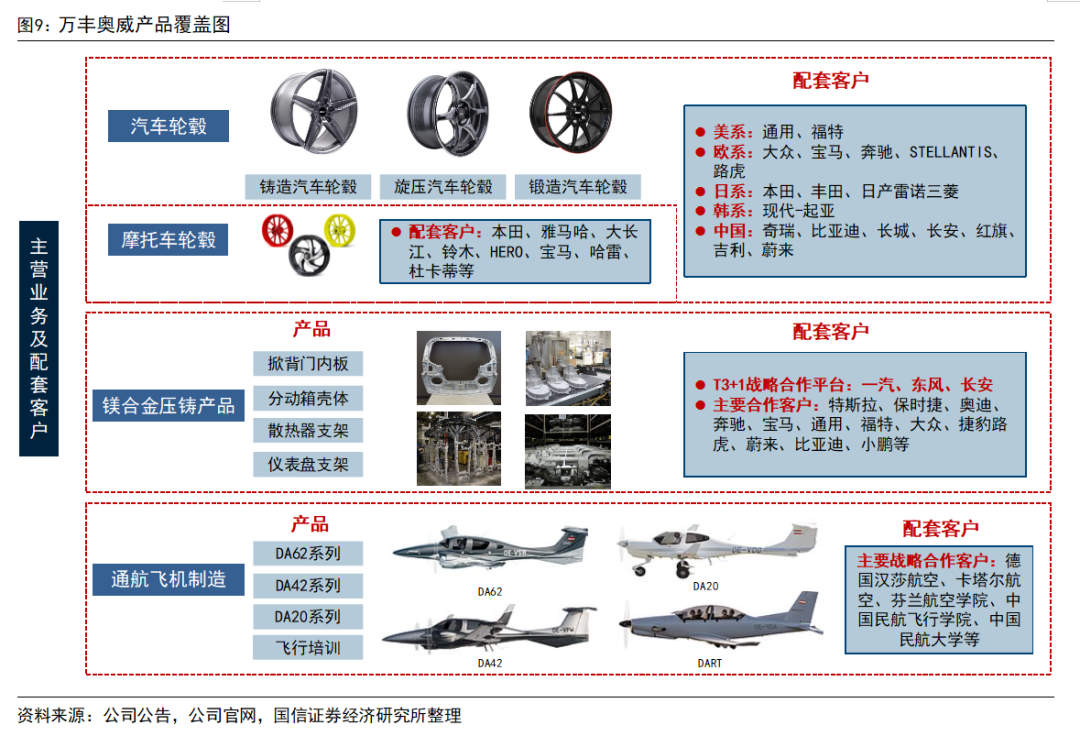 图9：万丰奥威产品覆盖图

主营业务及配套客户

汽车轮毂

铸造汽车轮毂　旋压汽车轮毂　锻造汽车轮毂

配套客户

● 美系：通用、福特
● 欧系：大众、宝马、奔驰、STELLANTIS、路虎
● 日系：本田、丰田、日产雷诺三菱
● 韩系：现代-起亚
● 中国：奇瑞、比亚迪、长城、长安、红旗、吉利、蔚来

摩托车轮毂

● 配套客户：本田、雅马哈、大长江、铃木、HERO、宝马、哈雷、杜卡蒂等

镁合金压铸产品

产品

掀背门内板
分动箱壳体
散热器支架
仪表盘支架

配套客户

● T3+1战略合作平台：一汽、东风、长安
● 主要合作客户：特斯拉、保时捷、奥迪、奔驰、宝马、通用、福特、大众、捷豹路虎、蔚来、比亚迪、小鹏等

通航飞机制造

产品

DA62系列
DA42系列
DA20系列
飞行培训

DA62　DA20　DA42　DART

配套客户

主要战略合作客户：德国汉莎航空、卡塔尔航空、芬兰航空学院、中国民航飞行学院、中国民航大学等

资料来源：公司公告，公司官网，国信证券经济研究所整理