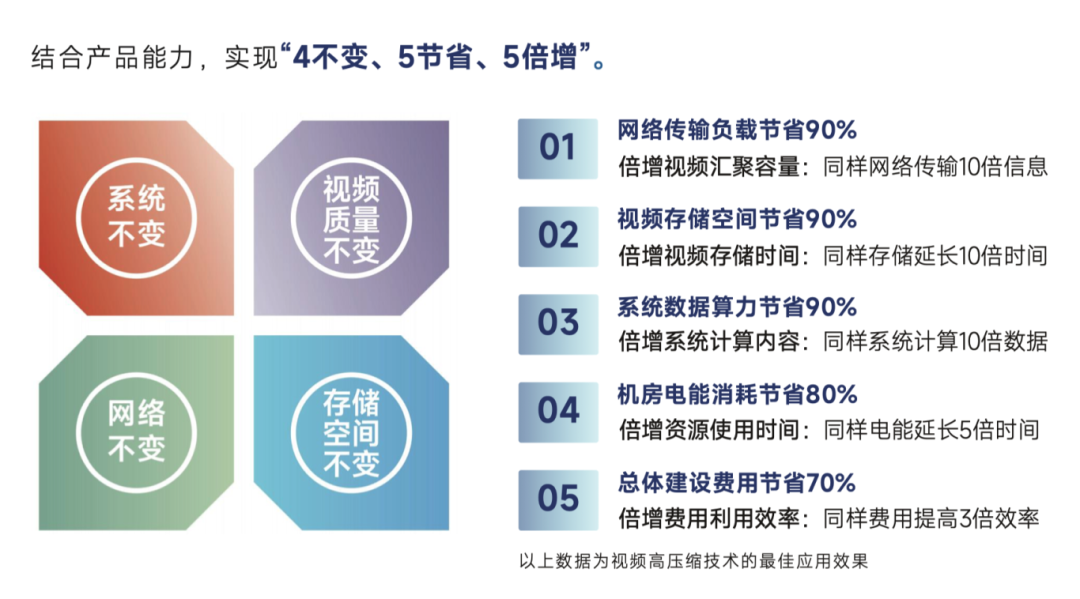 结合产品能力，实现“4不变、5节省、5倍增”。

系统
不变

视频
质量
不变

网络
不变

存储
空间
不变

01
网络传输负载节省90%
倍增视频汇聚容量：同样网络传输10倍信息

02
视频存储空间节省90%
倍增视频存储时间：同样存储延长10倍时间

03
系统数据算力节省90%
倍增系统计算内容：同样系统计算10倍数据

04
机房电能消耗节省80%
倍增资源使用时间：同样电能延长5倍时间

05
总体建设费用节省70%
倍增费用利用效率：同样费用提高3倍效率

以上数据为视频高压缩技术的最佳应用效果