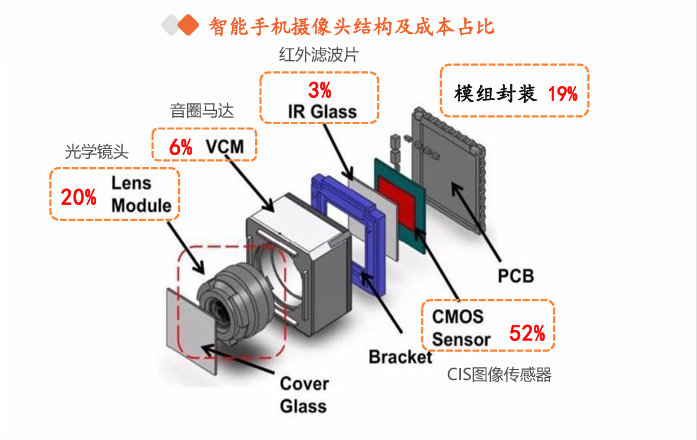 智能手机摄像头结构及成本占比

红外滤波片
3%
IR Glass

模组封装 19%

音圈马达
6% VCM

光学镜头
20% Lens Module

PCB

CMOS Sensor 52%

CIS图像传感器

Bracket

Cover Glass