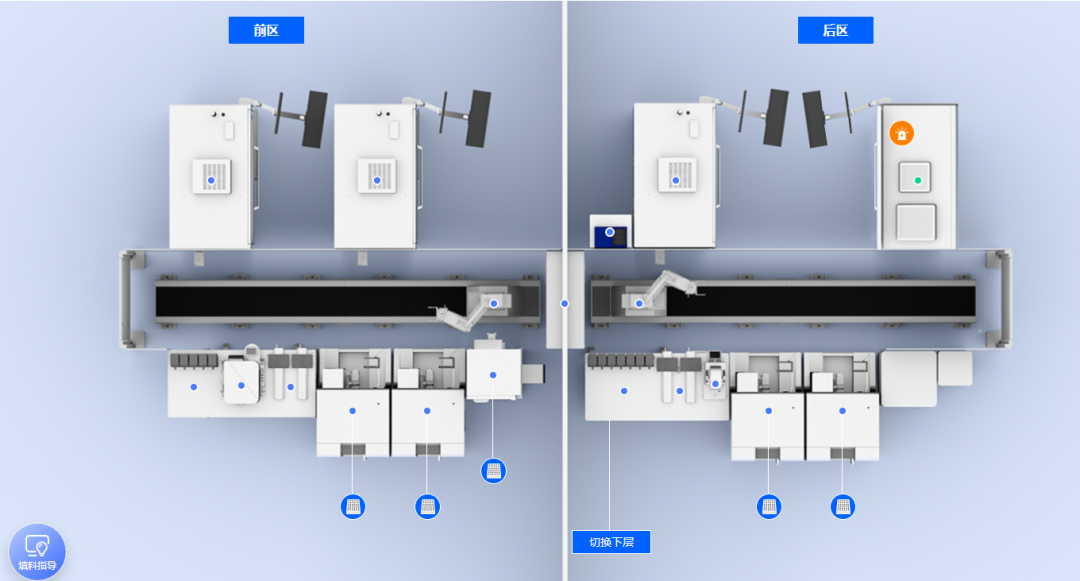 前区

后区

切换下层

填料指导