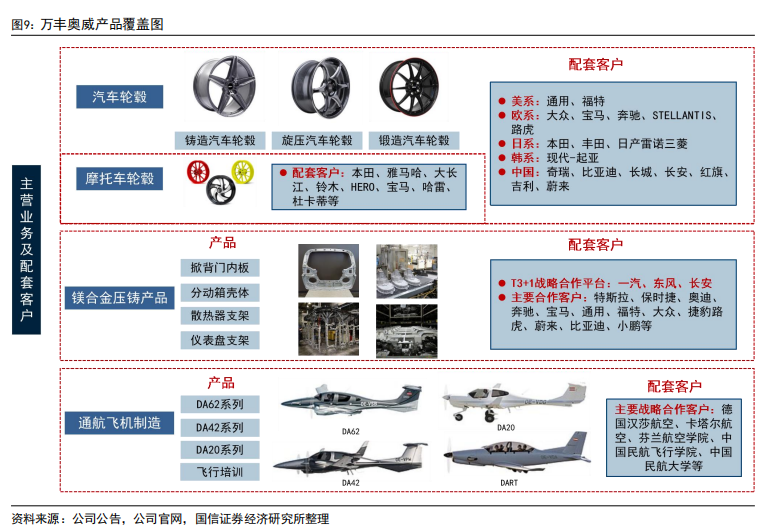 图9：万丰奥威产品覆盖图

主营业务及配套客户

汽车轮毂

铸造汽车轮毂　旋压汽车轮毂　锻造汽车轮毂

配套客户

● 美系：通用、福特
● 欧系：大众、宝马、奔驰、STELLANTIS、路虎
● 日系：本田、丰田、日产雷诺三菱
● 韩系：现代-起亚
● 中国：奇瑞、比亚迪、长城、长安、红旗、吉利、蔚来

摩托车轮毂

● 配套客户：本田、雅马哈、大长江、铃木、HERO、宝马、哈雷、杜卡蒂等

镁合金压铸产品

产品

掀背门内板
分动箱壳体
散热器支架
仪表盘支架

配套客户

● T3+1战略合作平台：一汽、东风、长安
● 主要合作客户：特斯拉、保时捷、奥迪、奔驰、宝马、通用、福特、大众、捷豹路虎、蔚来、比亚迪、小鹏等

通航飞机制造

产品

DA62系列
DA42系列
DA20系列
飞行培训

DA62　DA20　DA42　DART

配套客户

主要战略合作客户：德国汉莎航空、卡塔尔航空、芬兰航空学院、中国民航飞行学院、中国民航大学等

资料来源：公司公告，公司官网，国信证券经济研究所整理