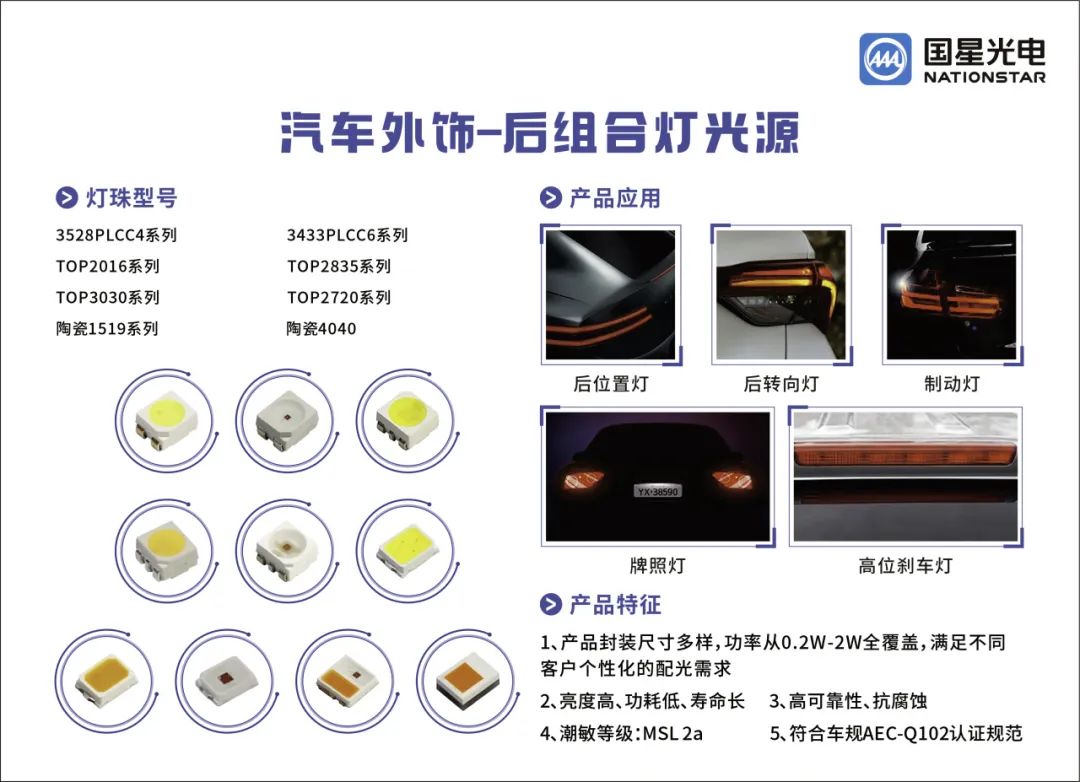 国星光电
NATIONSTAR

汽车外饰-后组合灯光源

灯珠型号

3528PLCC4系列
TOP2016系列
TOP3030系列
陶瓷1519系列

3433PLCC6系列
TOP2835系列
TOP2720系列
陶瓷4040

产品应用

后位置灯
后转向灯
制动灯

YX·38590

牌照灯
高位刹车灯

产品特征

1、产品封装尺寸多样，功率从0.2W-2W全覆盖，满足不同客户个性化的配光需求
2、亮度高、功耗低、寿命长 3、高可靠性、抗腐蚀
4、潮敏等级：MSL 2a 5、符合车规AEC-Q102认证规范