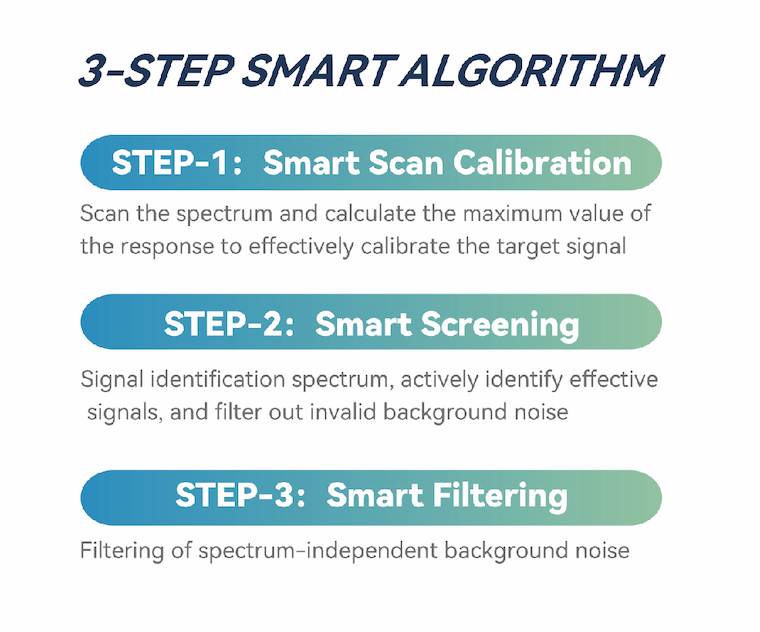 3-STEP SMART ALGORITHM

STEP-1: Smart Scan Calibration

Scan the spectrum and calculate the maximum value of the response to effectively calibrate the target signal

STEP-2: Smart Screening

Signal identification spectrum, actively identify effective signals, and filter out invalid background noise

STEP-3: Smart Filtering

Filtering of spectrum-independent background noise