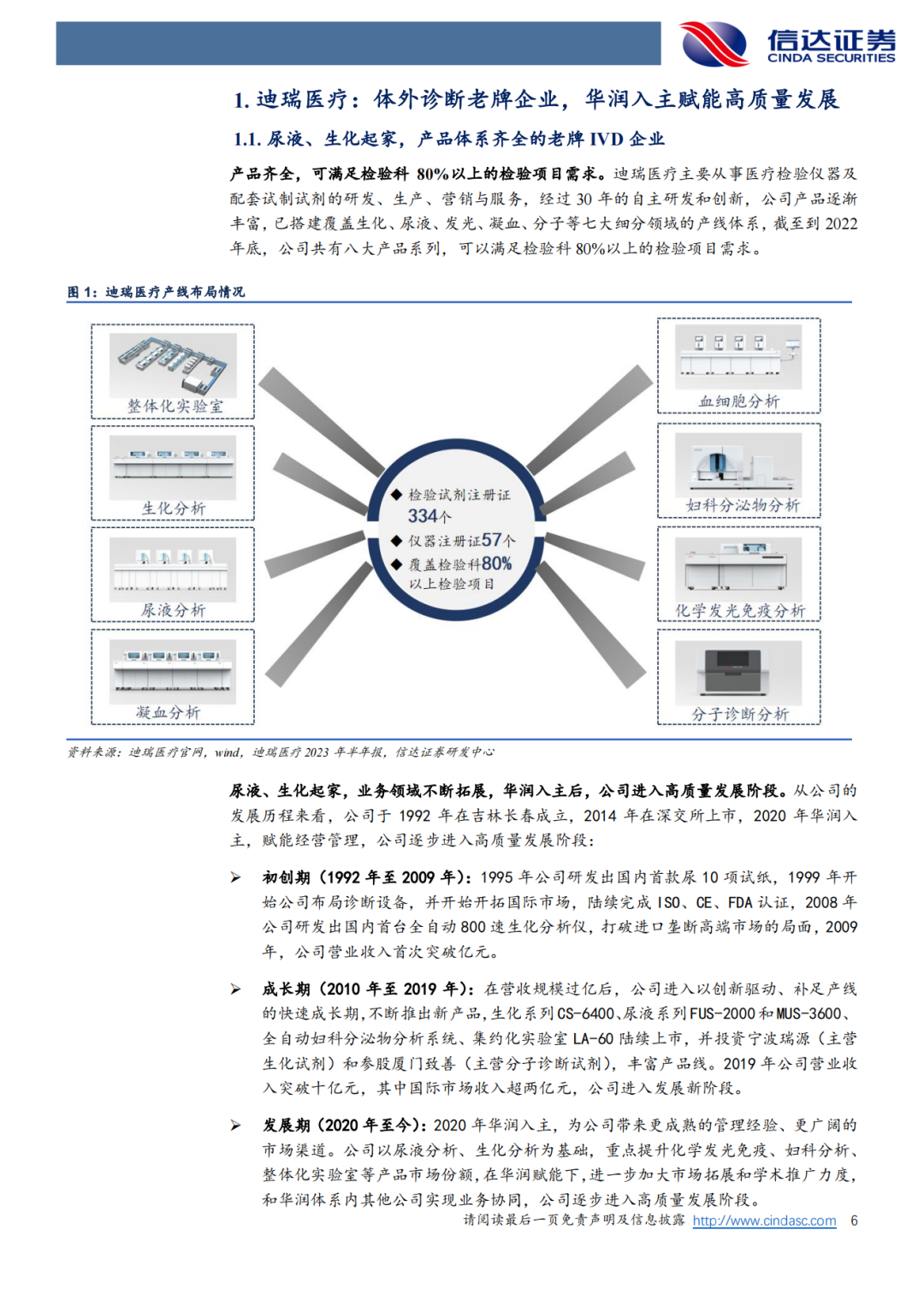 信达证券
CINDA SECURITIES

1. 迪瑞医疗：体外诊断老牌企业，华润入主赋能高质量发展

1.1. 尿液、生化起家，产品体系齐全的老牌 IVD 企业

产品齐全，可满足检验科 80%以上的检验项目需求。迪瑞医疗主要从事医疗检验仪器及配套试制试剂的研发、生产、营销与服务，经过 30 年的自主研发和创新，公司产品逐渐丰富，已搭建覆盖生化、尿液、发光、凝血、分子等七大细分领域的产线体系，截至到 2022 年底，公司共有八大产品系列，可以满足检验科 80%以上的检验项目需求。

图 1：迪瑞医疗产线布局情况

整体化实验室
生化分析
尿液分析
凝血分析
◆ 检验试剂注册证 334个
◆ 仪器注册证57个
◆ 覆盖检验科80%以上检验项目
血细胞分析
妇科分泌物分析
化学发光免疫分析
分子诊断分析

资料来源：迪瑞医疗官网，wind，迪瑞医疗 2023 年半年报，信达证券研发中心

尿液、生化起家，业务领域不断拓展，华润入主后，公司进入高质量发展阶段。从公司的发展历程来看，公司于 1992 年在吉林长春成立，2014 年在深交所上市，2020 年华润入主，赋能经营管理，公司逐步进入高质量发展阶段：

➢ 初创期（1992 年至 2009 年）：1995 年公司研发出国内首款尿 10 项试纸，1999 年开始公司布局诊断设备，并开始开拓国际市场，陆续完成 ISO、CE、FDA 认证，2008 年公司研发出国内首台全自动 800 速生化分析仪，打破进口垄断高端市场的局面，2009 年，公司营业收入首次突破亿元。

➢ 成长期（2010 年至 2019 年）：在营收规模过亿后，公司进入以创新驱动、补足产线的快速成长期，不断推出新产品，生化系列 CS-6400、尿液系列 FUS-2000 和 MUS-3600、全自动妇科分泌物分析系统、集约化实验室 LA-60 陆续上市，并投资宁波瑞源（主营生化试剂）和参股厦门致善（主营分子诊断试剂），丰富产品线。2019 年公司营业收入突破十亿元，其中国际市场收入超两亿元，公司进入发展新阶段。

➢ 发展期（2020 年至今）：2020 年华润入主，为公司带来更成熟的管理经验、更广阔的市场渠道。公司以尿液分析、生化分析为基础，重点提升化学发光免疫、妇科分析、整体化实验室等产品市场份额，在华润赋能下，进一步加大市场拓展和学术推广力度，和华润体系内其他公司实现业务协同，公司逐步进入高质量发展阶段。

请阅读最后一页免责声明及信息披露 http://www.cindasc.com 6