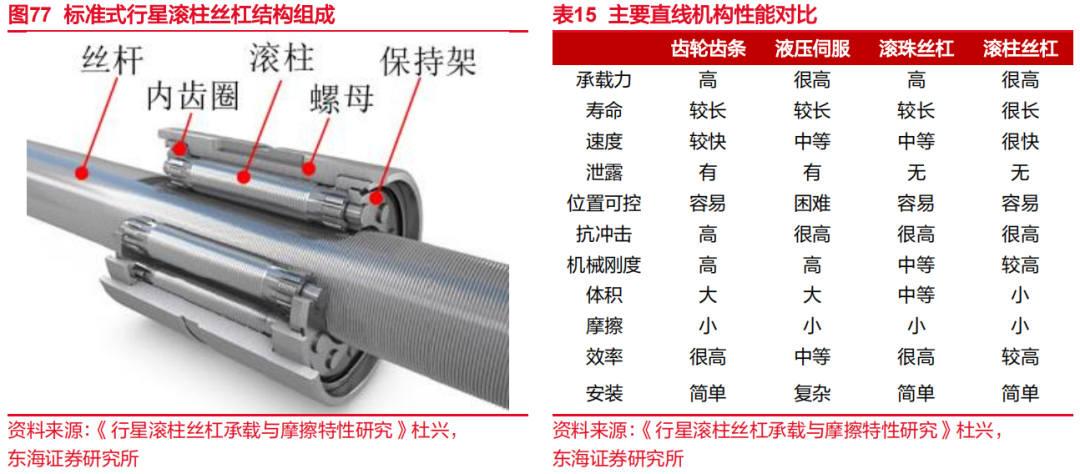 图77 标准式行星滚柱丝杠结构组成

丝杆
滚柱
保持架
内齿圈
螺母

资料来源:《行星滚柱丝杠承载与摩擦特性研究》杜兴,东海证券研究所

表15 主要直线机构性能对比

| | 齿轮齿条 | 液压伺服 | 滚珠丝杠 | 滚柱丝杠 |
|---|---|---|---|---|
| 承载力 | 高 | 很高 | 高 | 很高 |
| 寿命 | 较长 | 较长 | 较长 | 很长 |
| 速度 | 较快 | 中等 | 中等 | 很快 |
| 泄露 | 有 | 有 | 无 | 无 |
| 位置可控 | 容易 | 困难 | 容易 | 容易 |
| 抗冲击 | 高 | 很高 | 很高 | 很高 |
| 机械刚度 | 高 | 高 | 中等 | 较高 |
| 体积 | 大 | 大 | 中等 | 小 |
| 摩擦 | 小 | 小 | 小 | 小 |
| 效率 | 很高 | 中等 | 很高 | 较高 |
| 安装 | 简单 | 复杂 | 简单 | 简单 |

资料来源:《行星滚柱丝杠承载与摩擦特性研究》杜兴,东海证券研究所