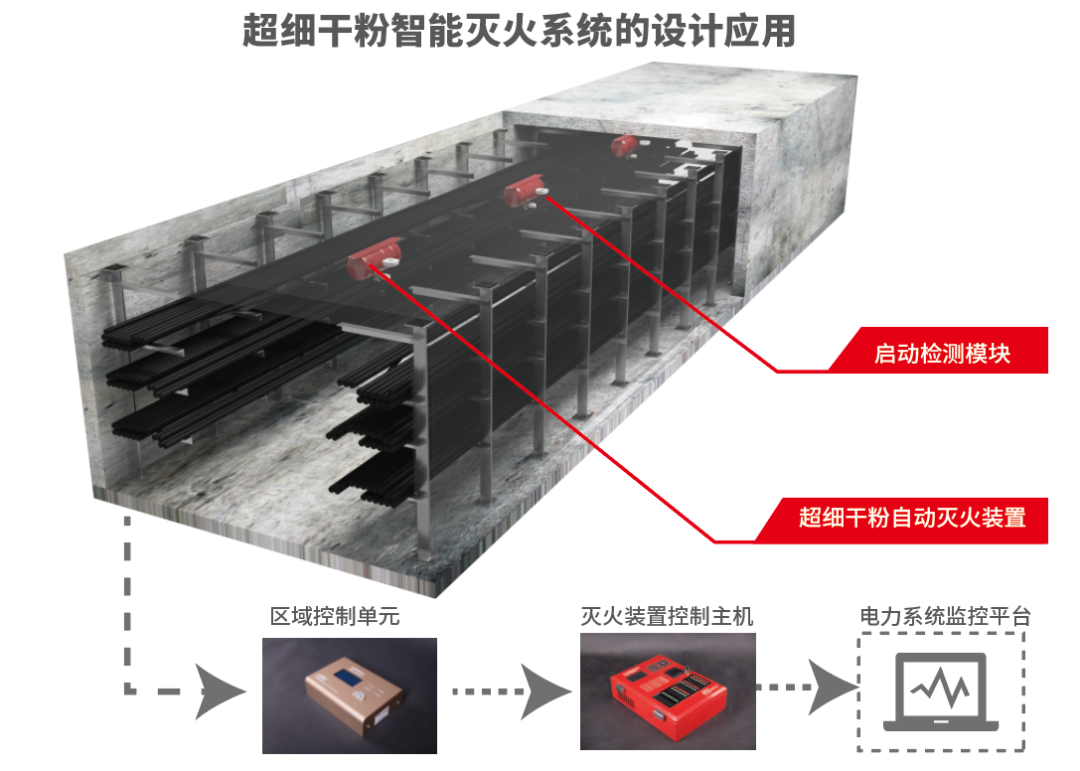 超细干粉智能灭火系统的设计应用

启动检测模块

超细干粉自动灭火装置

区域控制单元

灭火装置控制主机

电力系统监控平台