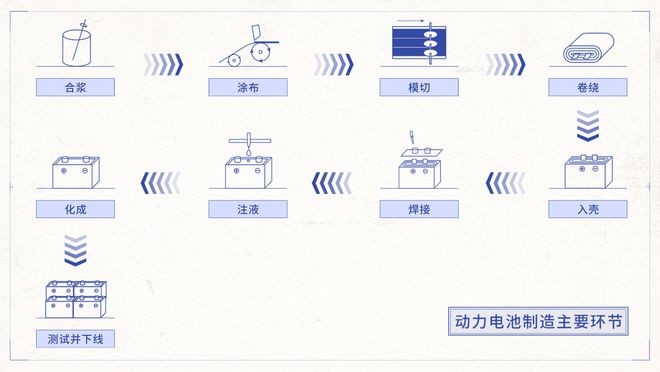 合浆

涂布

模切

卷绕

入壳

焊接

注液

化成

测试并下线

动力电池制造主要环节