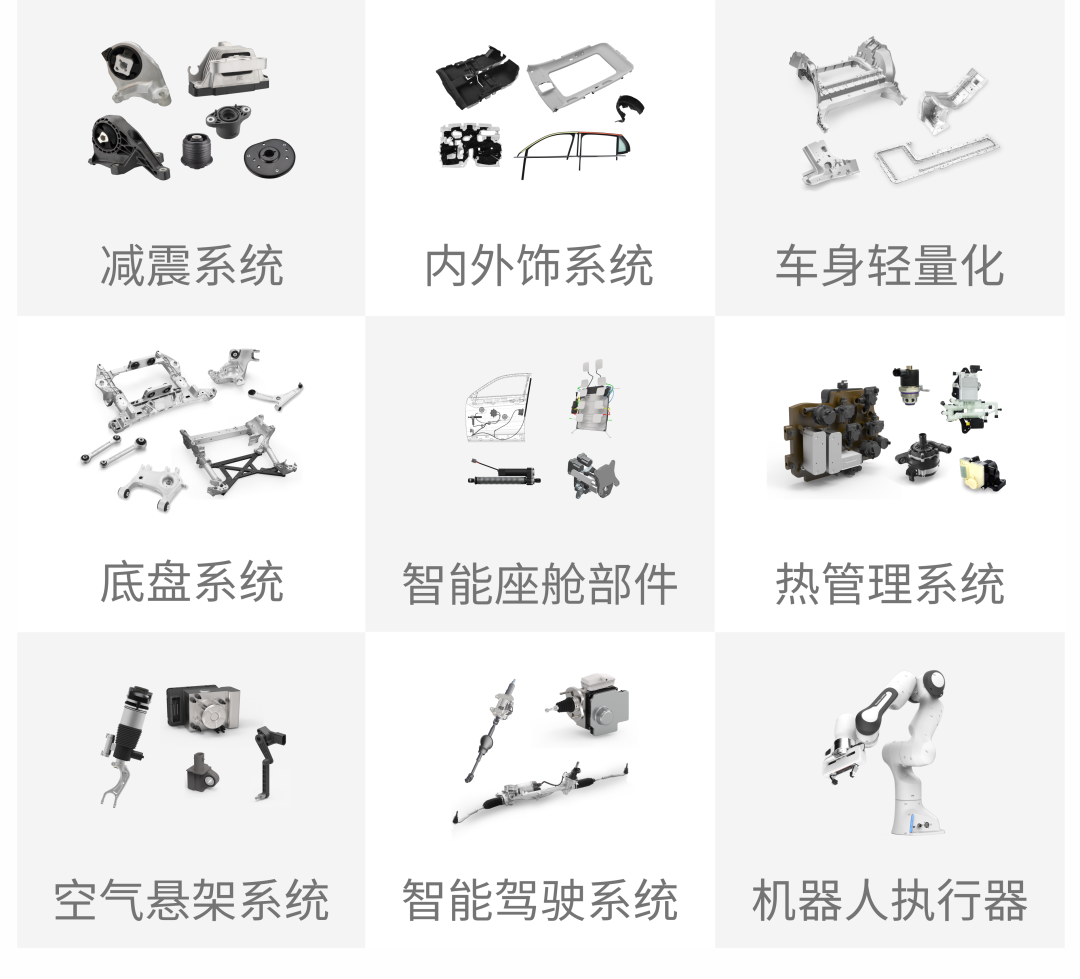 减震系统

内外饰系统

车身轻量化

底盘系统

智能座舱部件

热管理系统

空气悬架系统

智能驾驶系统

机器人执行器