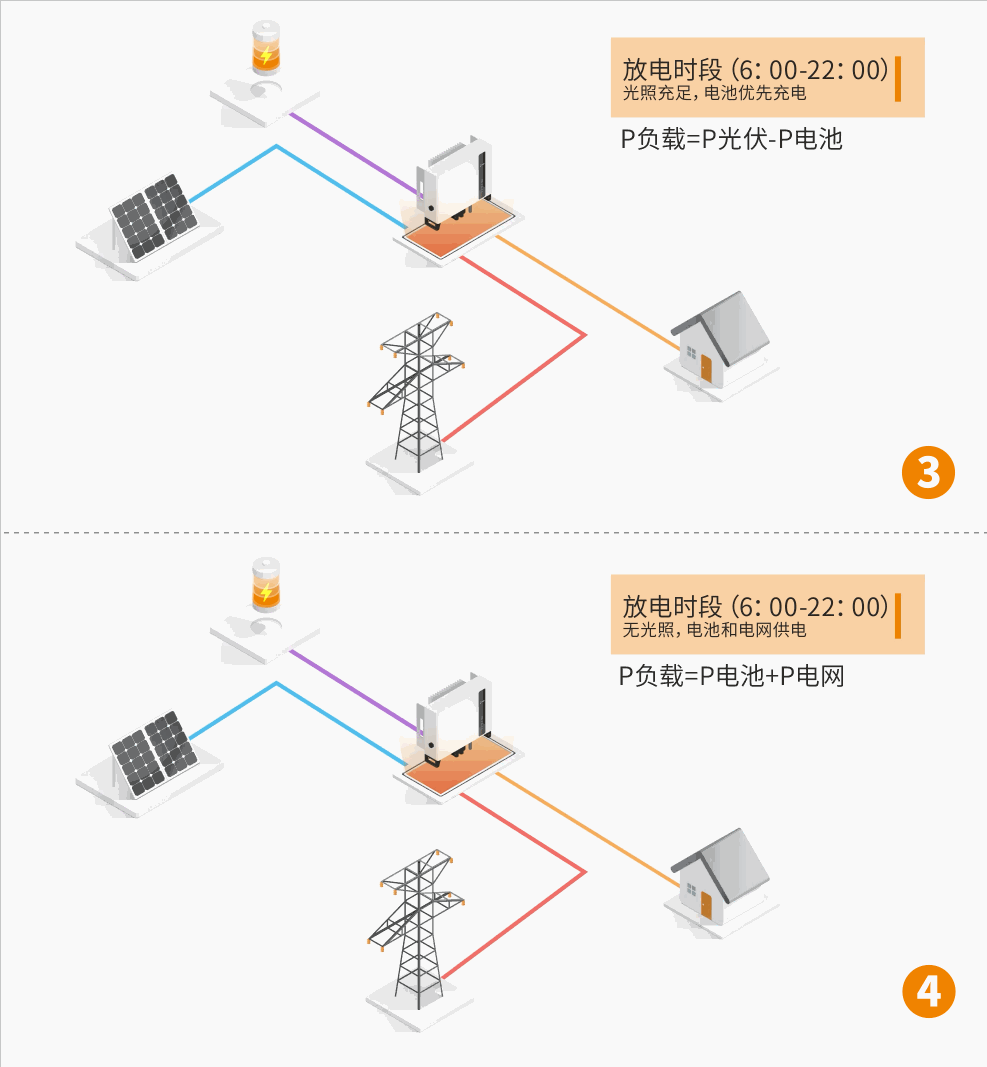 放电时段 (6: 00-22: 00)
光照充足，电池优先充电

P负载=P光伏-P电池

3

放电时段 (6: 00-22: 00)
无光照，电池和电网供电

P负载=P电池+P电网

4