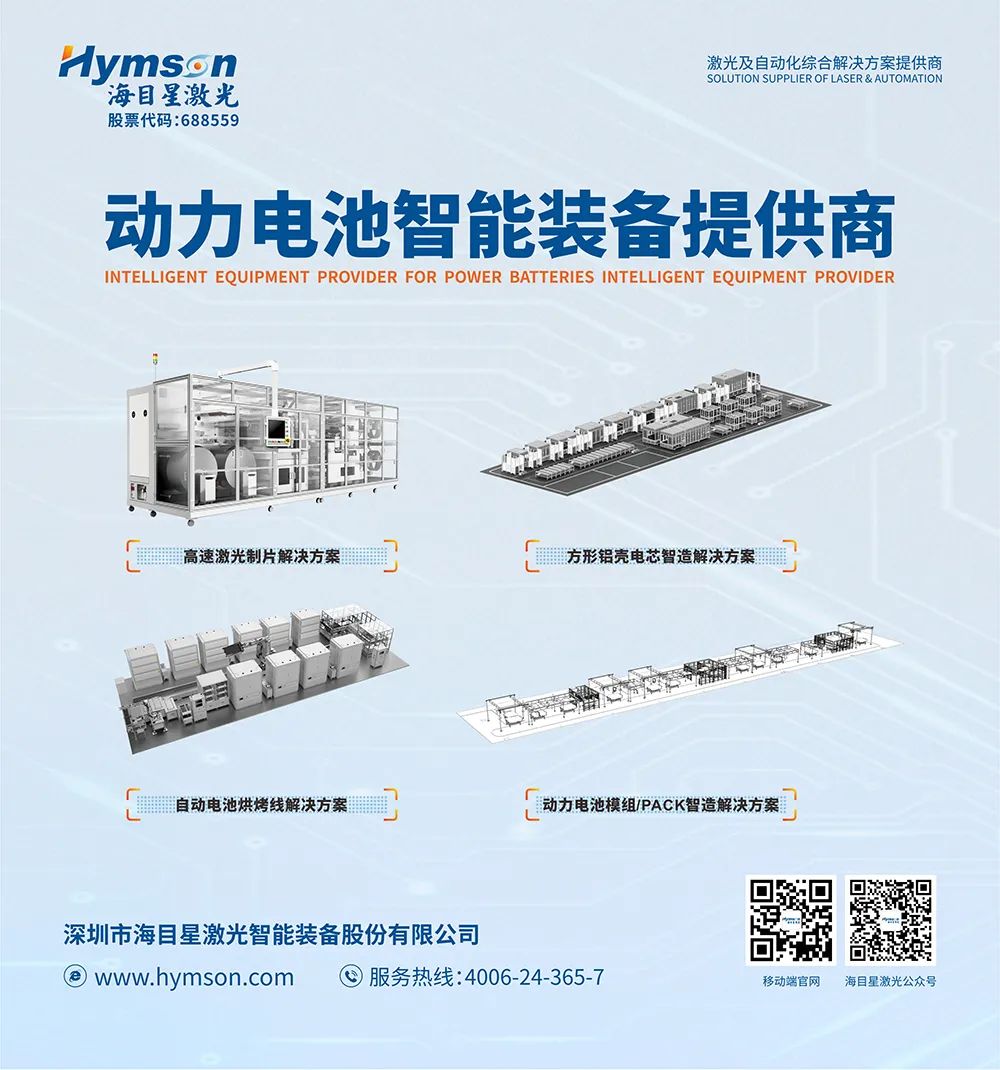 Hymson
海目星激光
股票代码:688559

激光及自动化综合解决方案提供商
SOLUTION SUPPLIER OF LASER & AUTOMATION

动力电池智能装备提供商
INTELLIGENT EQUIPMENT PROVIDER FOR POWER BATTERIES INTELLIGENT EQUIPMENT PROVIDER

高速激光制片解决方案

方形铝壳电芯智造解决方案

自动电池烘烤线解决方案

动力电池模组/PACK智造解决方案

深圳市海目星激光智能装备股份有限公司

www.hymson.com

服务热线:4006-24-365-7

移动端官网

海目星激光公众号