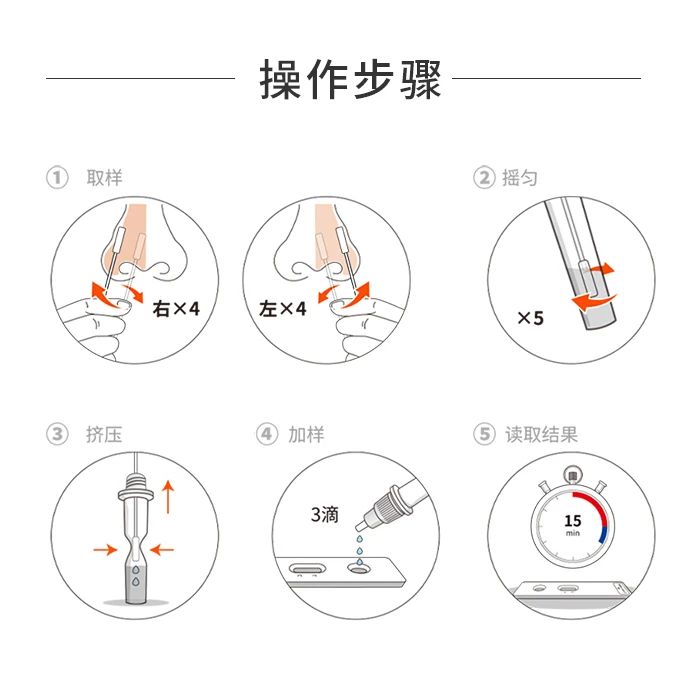 操作步骤

① 取样

右×4

左×4

② 摇匀

×5

③ 挤压

④ 加样

3滴

⑤ 读取结果

15
min