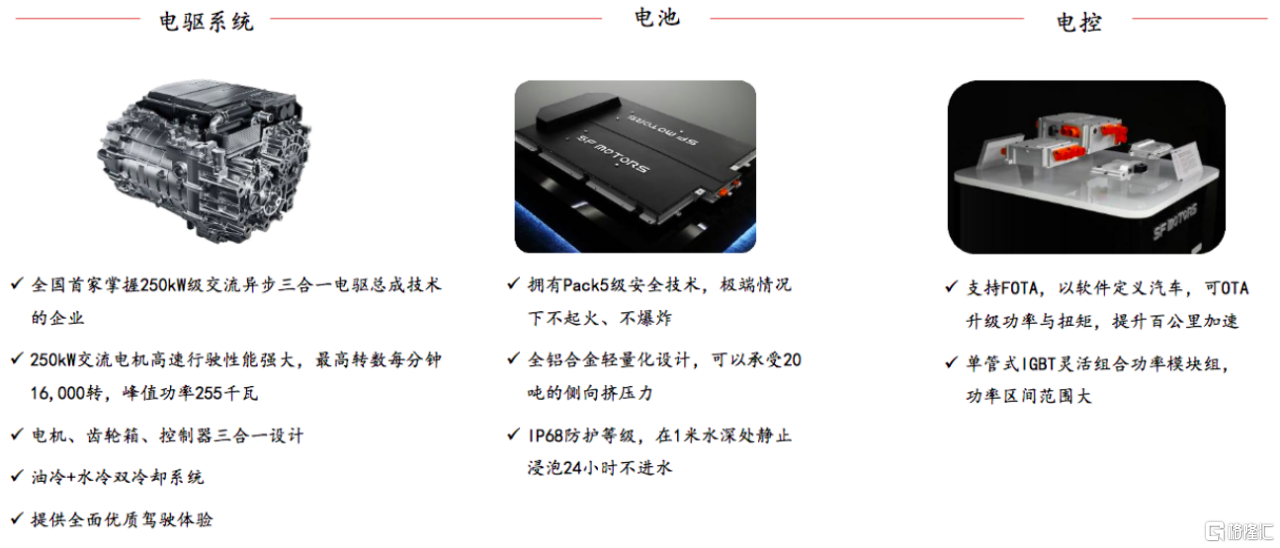 电驱系统

✓ 全国首家掌握250kW级交流异步三合一电驱总成技术的企业

✓ 250kW交流电机高速行驶性能强大，最高转数每分钟16,000转，峰值功率255千瓦

✓ 电机、齿轮箱、控制器三合一设计

✓ 油冷+水冷双冷却系统

✓ 提供全面优质驾驶体验

电池

SF MOTORS

SF MOTORS

✓ 拥有Pack5级安全技术，极端情况下不起火、不爆炸

✓ 全铝合金轻量化设计，可以承受20吨的侧向挤压力

✓ IP68防护等级，在1米水深处静止浸泡24小时不进水

电控

SF MOTORS

✓ 支持FOTA，以软件定义汽车，可OTA升级功率与扭矩，提升百公里加速

✓ 单管式IGBT灵活组合功率模块组，功率区间范围大

格隆汇