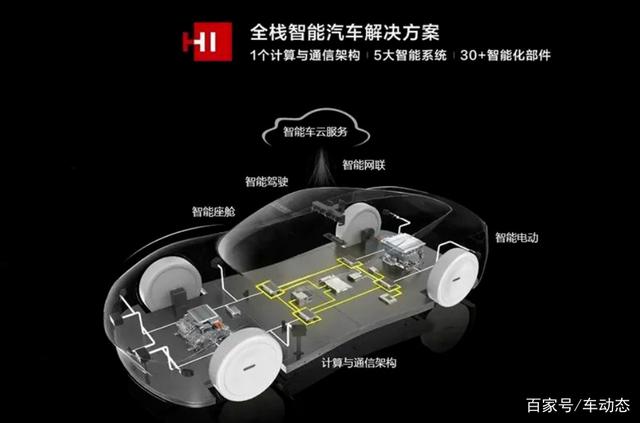 HI

全栈智能汽车解决方案

1个计算与通信架构 | 5大智能系统 | 30+智能化部件

智能车云服务

智能网联

智能驾驶

智能座舱

智能电动

计算与通信架构

百家号/车动态