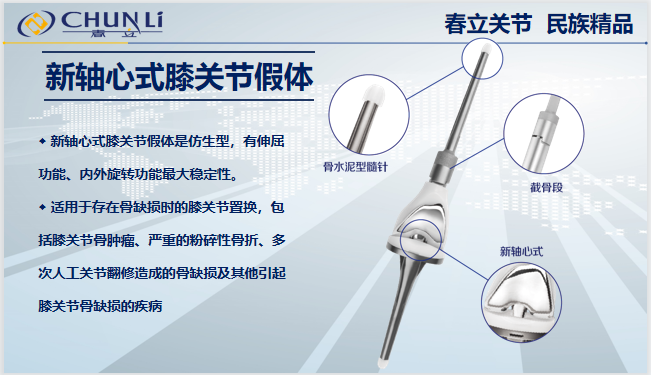 CHUNLi 春立

春立关节 民族精品

新轴心式膝关节假体

◆ 新轴心式膝关节假体是仿生型，有伸屈功能、内外旋转功能最大稳定性。

◆ 适用于存在骨缺损时的膝关节置换，包括膝关节骨肿瘤、严重的粉碎性骨折、多次人工关节翻修造成的骨缺损及其他引起膝关节骨缺损的疾病

骨水泥型髓针

截骨段

新轴心式