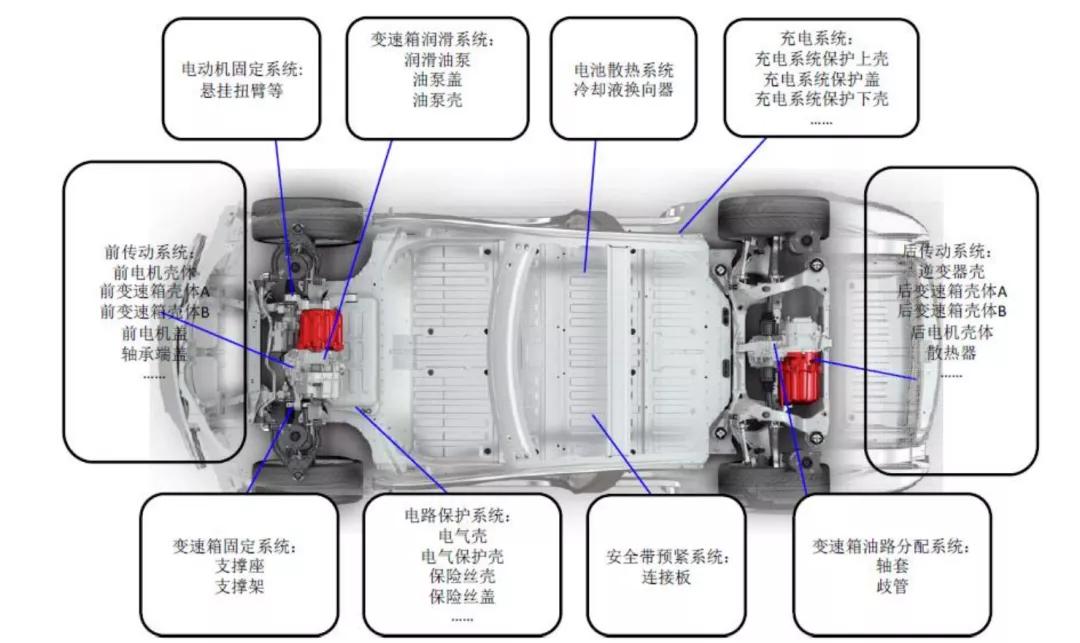 电动机固定系统:
悬挂扭臂等

变速箱润滑系统:
润滑油泵
油泵盖
油泵壳

电池散热系统
冷却液换向器

充电系统:
充电系统保护上壳
充电系统保护盖
充电系统保护下壳
......

前传动系统:
前电机壳体
前变速箱壳体A
前变速箱壳体B
前电机盖
轴承端盖
......

后传动系统:
逆变器壳
后变速箱壳体A
后变速箱壳体B
后电机壳体
散热器
......

变速箱固定系统:
支撑座
支撑架

电路保护系统:
电气壳
电气保护壳
保险丝壳
保险丝盖
......

安全带预紧系统:
连接板

变速箱油路分配系统:
轴套
歧管